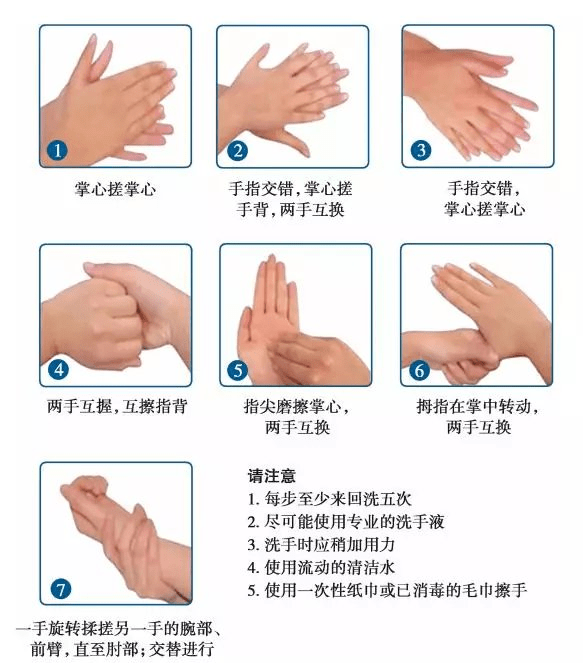 1
掌心搓掌心

2
手指交错，掌心搓手背，两手互换

3
手指交错，掌心搓掌心

4
两手互握，互擦指背

5
指尖磨擦掌心，两手互换

6
拇指在掌中转动，两手互换

7
一手旋转揉搓另一手的腕部、前臂，直至肘部；交替进行

请注意
1. 每步至少来回洗五次
2. 尽可能使用专业的洗手液
3. 洗手时应稍加用力
4. 使用流动的清洁水
5. 使用一次性纸巾或已消毒的毛巾擦手